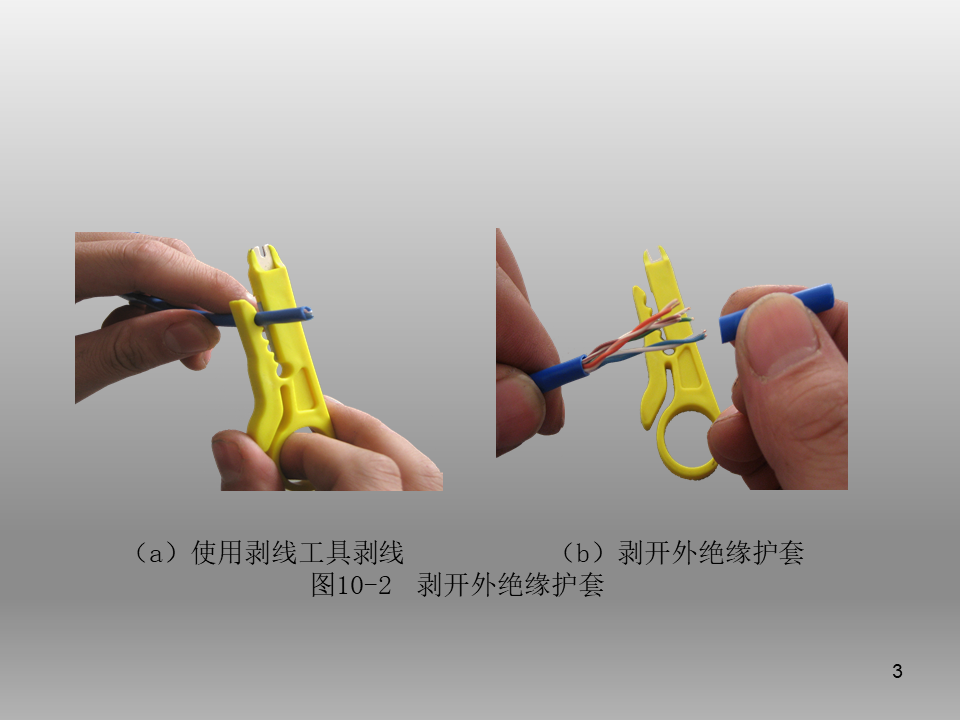 （a）使用剥线工具剥线　　　　　（b）剥开外绝缘护套
图10-2　剥开外绝缘护套

3